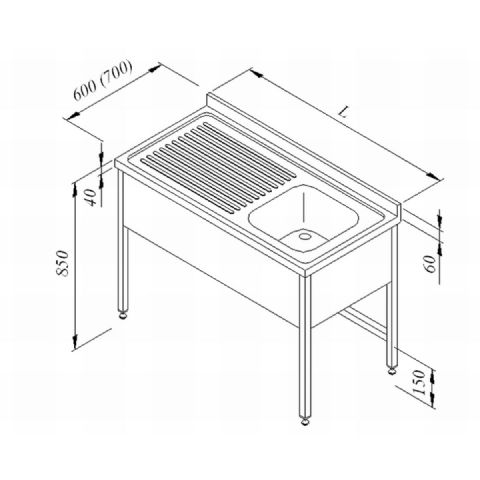 600 (700)
L
40
850
60
150