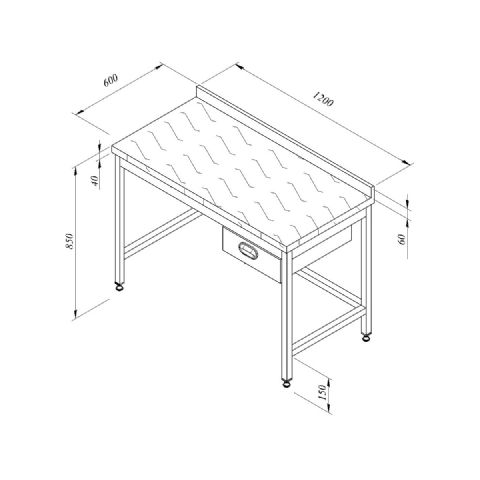 600
1200
40
850
60
150