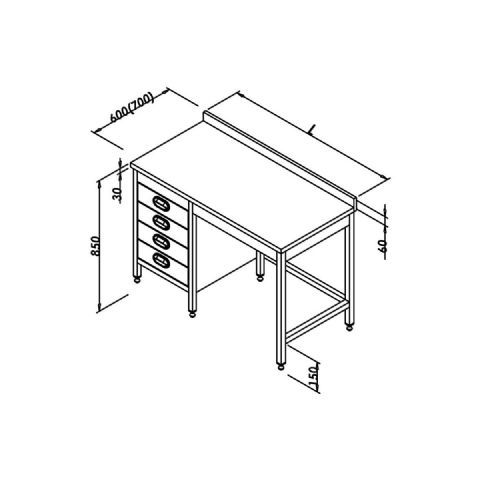 600(700)
L
30
850
60
150